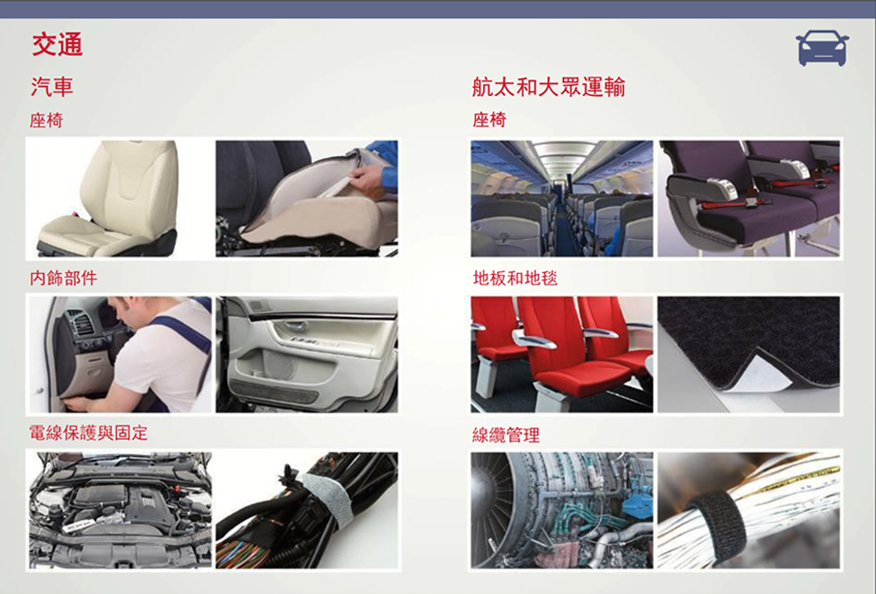 交通

汽車

座椅

內飾部件

電線保護與固定

航太和大眾運輸

座椅

地板和地毯

線纜管理